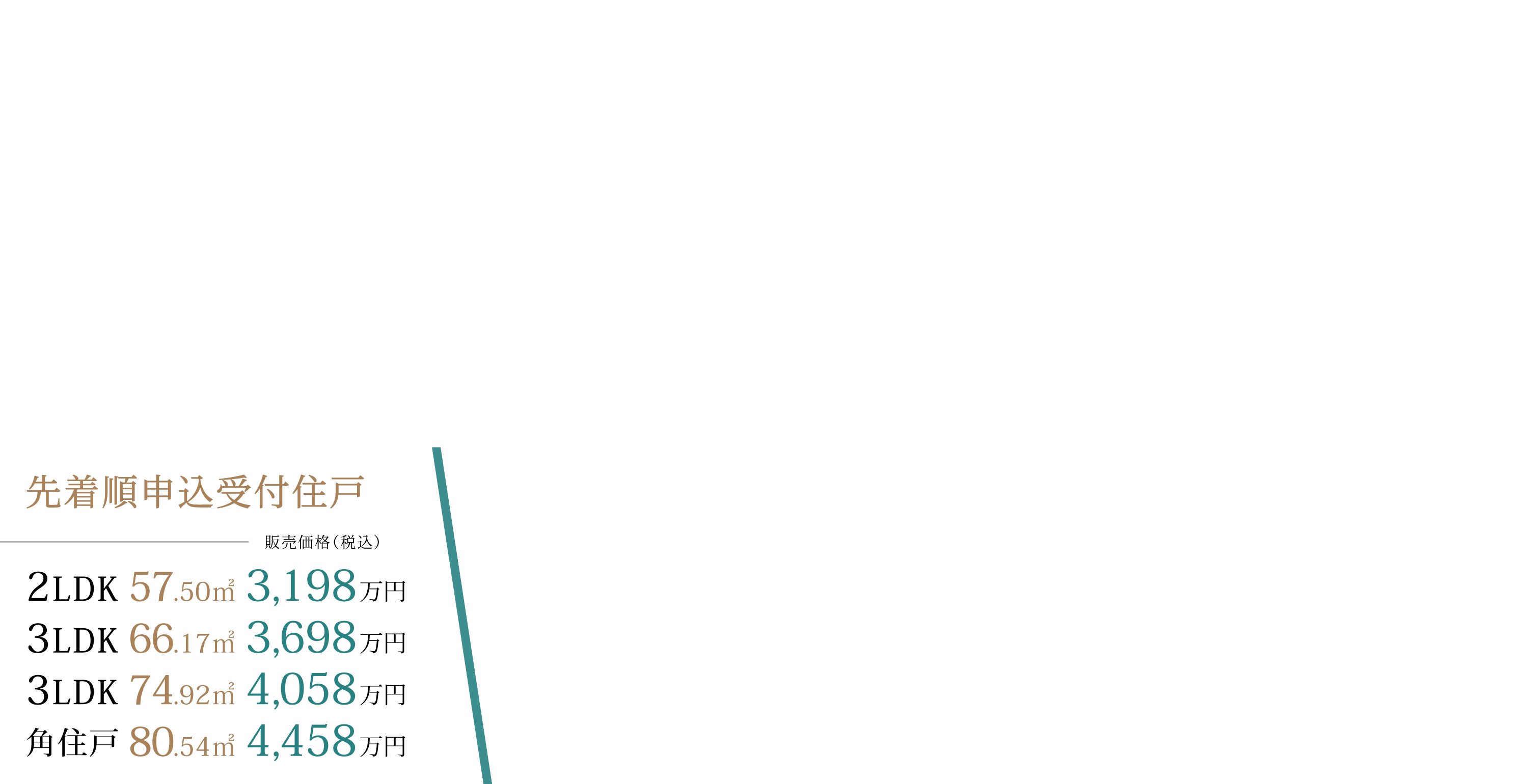 先着順申込受付住戸

販売価格(税込)

2LDK 57.50㎡ 3,198万円
3LDK 66.17㎡ 3,698万円
3LDK 74.92㎡ 4,058万円
角住戸 80.54㎡ 4,458万円