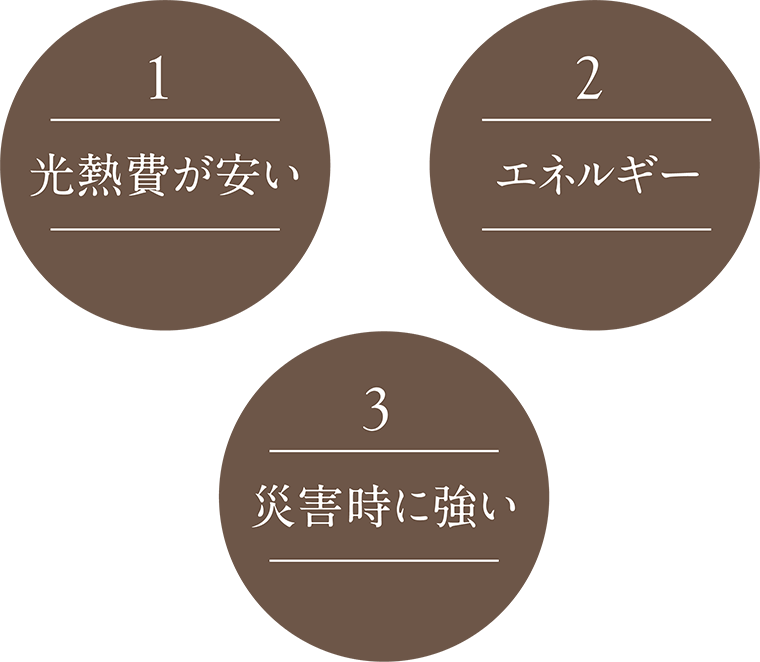 1

光熱費が安い

2

エネルギー

3

災害時に強い